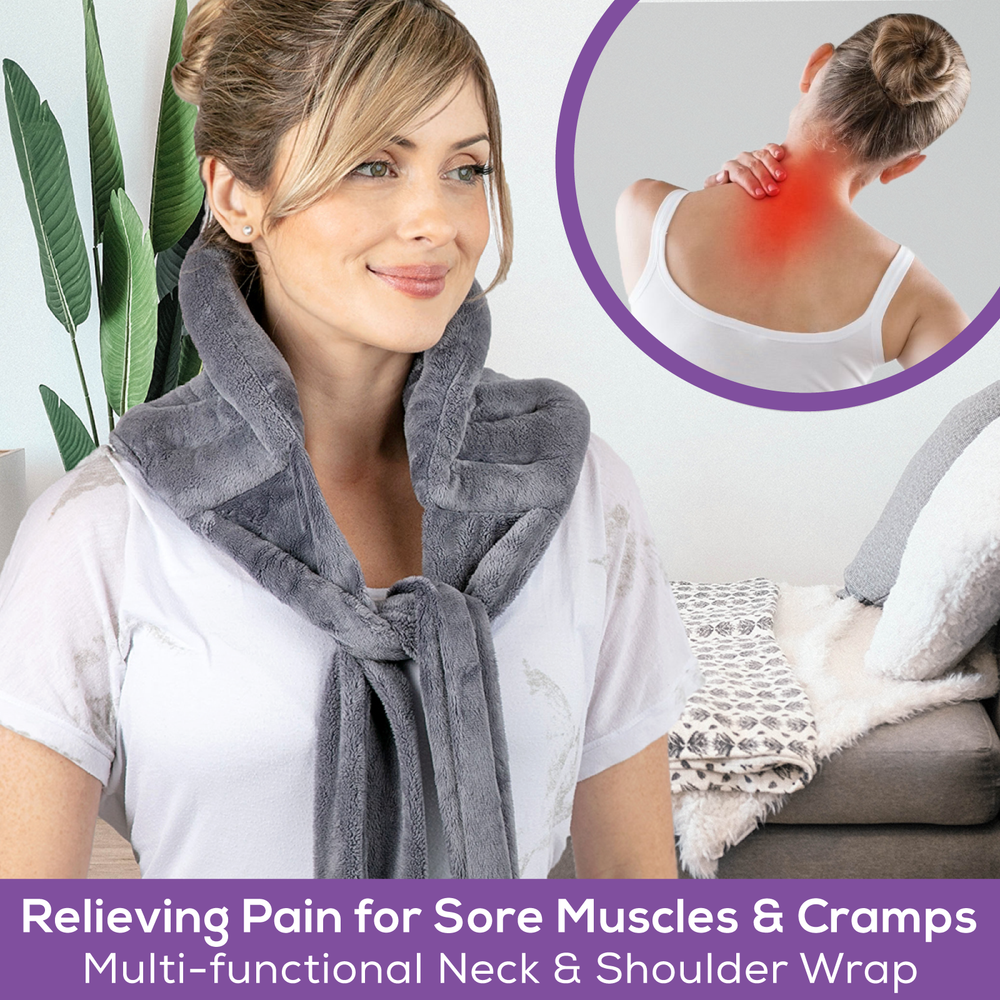 Relieving Pain for Sore Muscles & Cramps
Multi-functional Neck & Shoulder Wrap