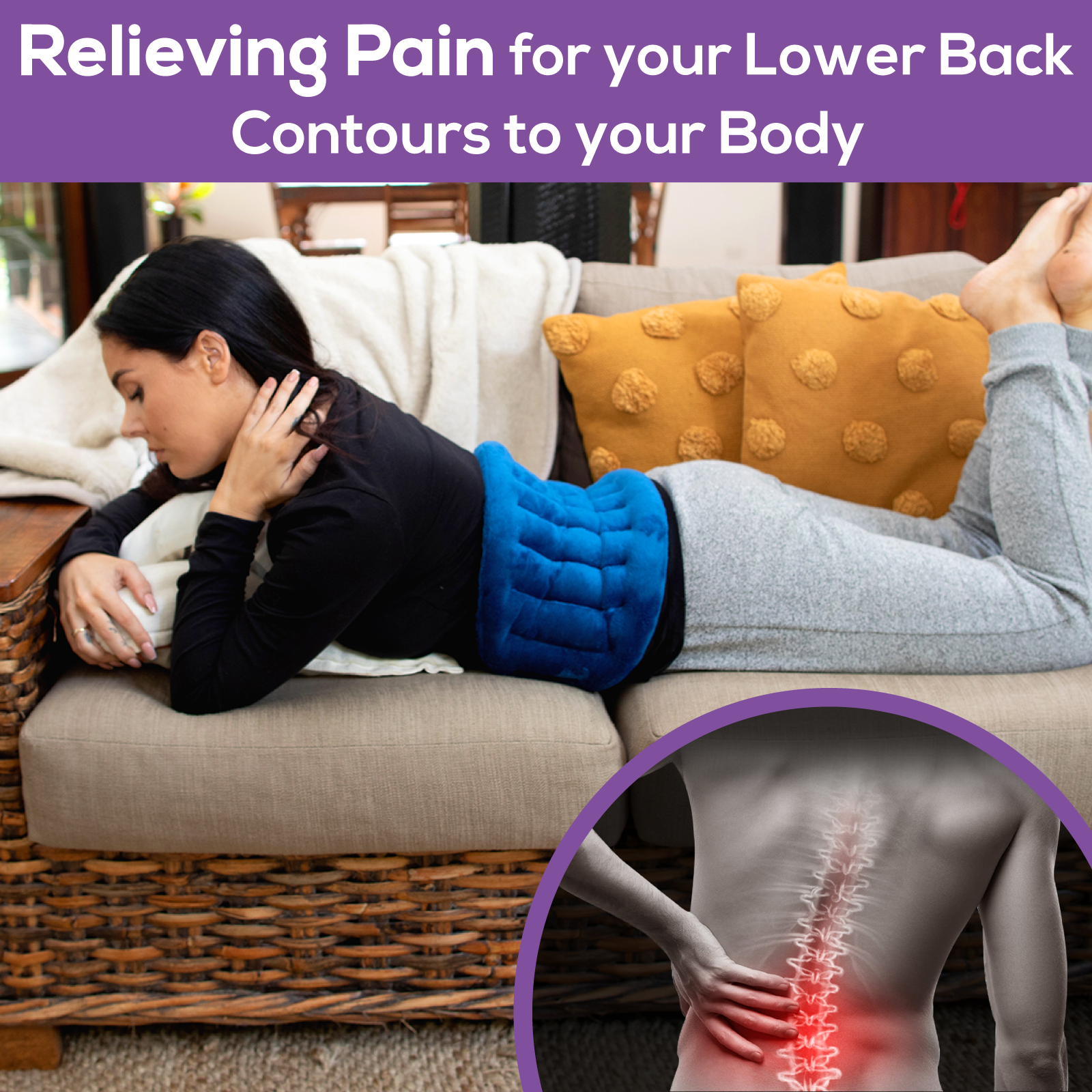 Relieving Pain for your Lower Back
Contours to your Body