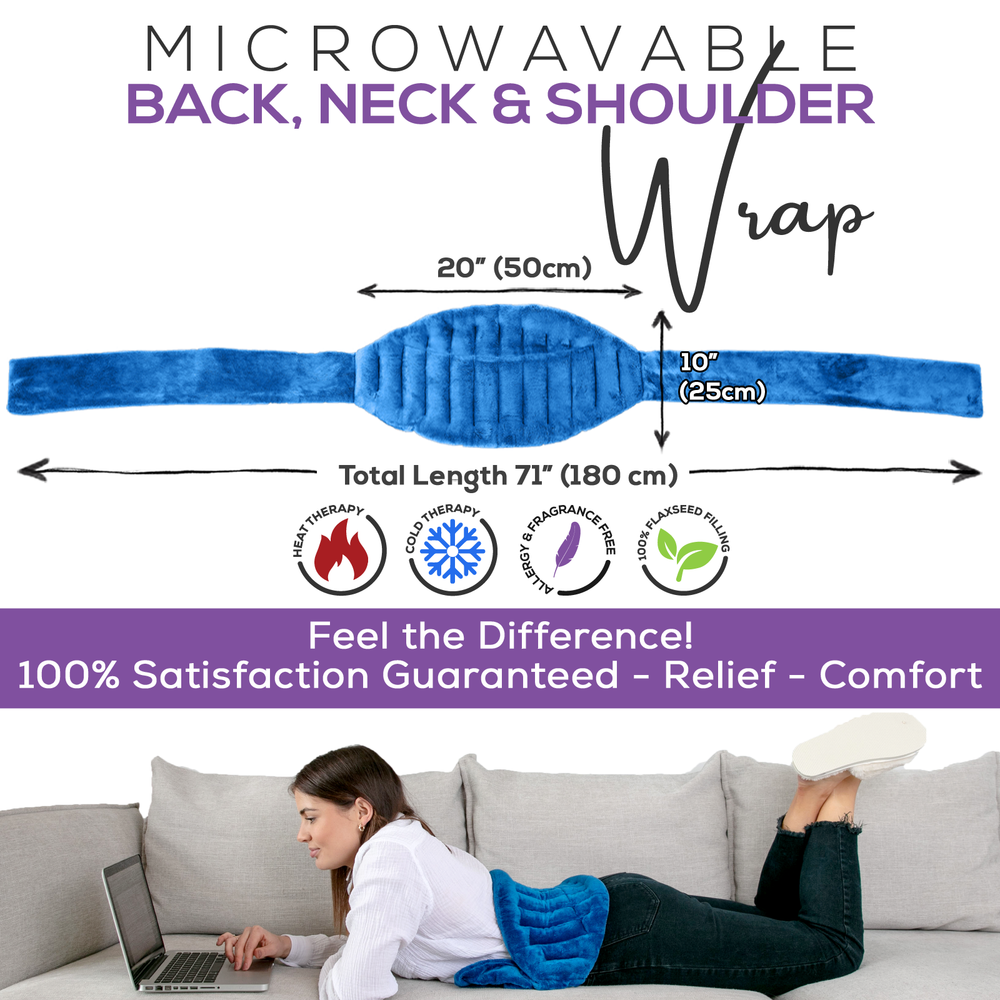 MICROWAVABLE
BACK, NECK & SHOULDER
Wrap

20" (50cm)

10" (25cm)

Total Length 71" (180 cm)

HEAT THERAPY
COLD THERAPY
ALLERGY & FRAGRANCE FREE
100% FLAXSEED FILLING

Feel the Difference!
100% Satisfaction Guaranteed - Relief - Comfort